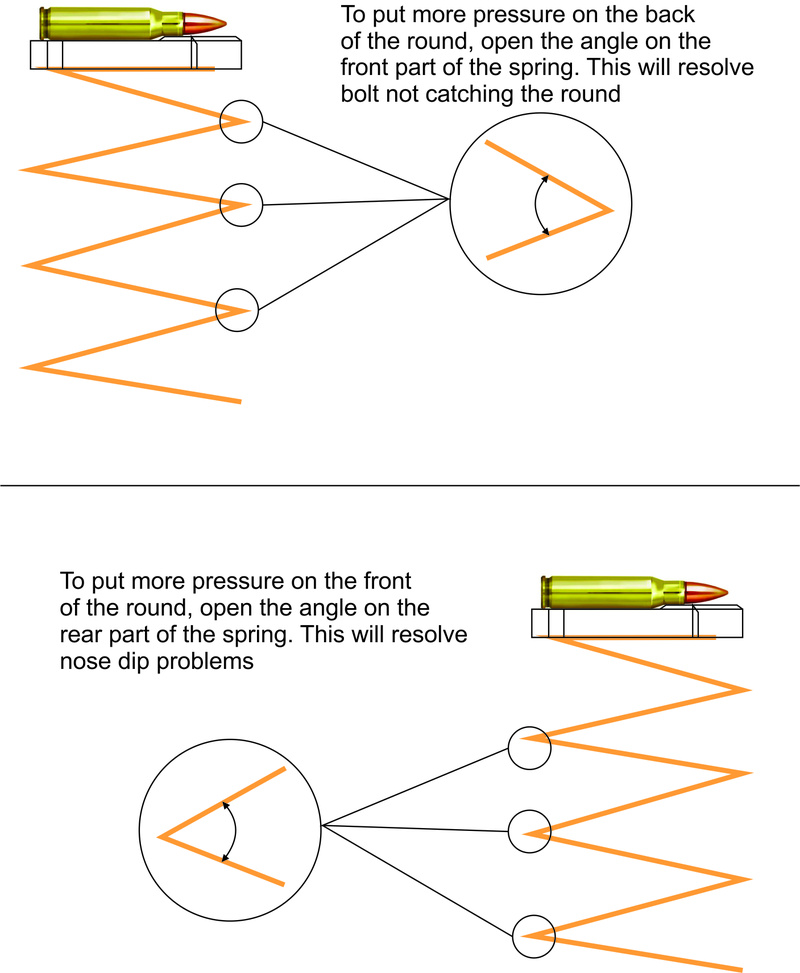 To put more pressure on the back of the round, open the angle on the front part of the spring. This will resolve bolt not catching the round

To put more pressure on the front of the round, open the angle on the rear part of the spring. This will resolve nose dip problems