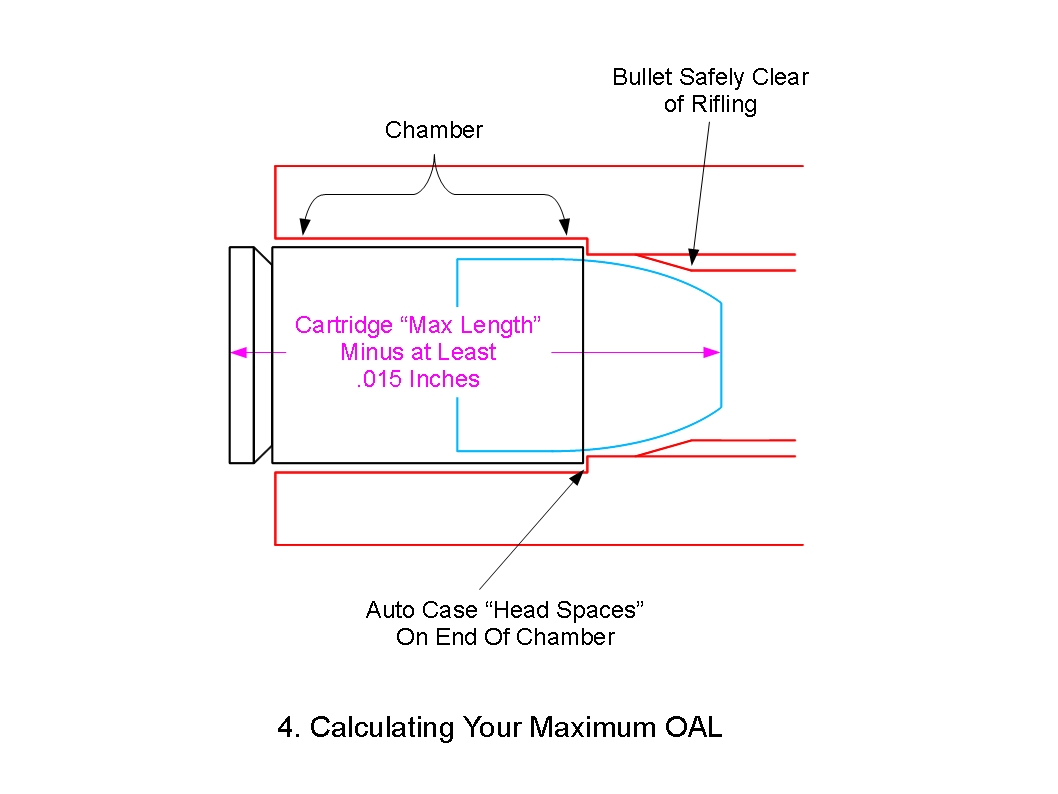 Bullet Safely Clear of Rifling

Chamber

Cartridge “Max Length” Minus at Least .015 Inches

Auto Case “Head Spaces” On End Of Chamber

4. Calculating Your Maximum OAL