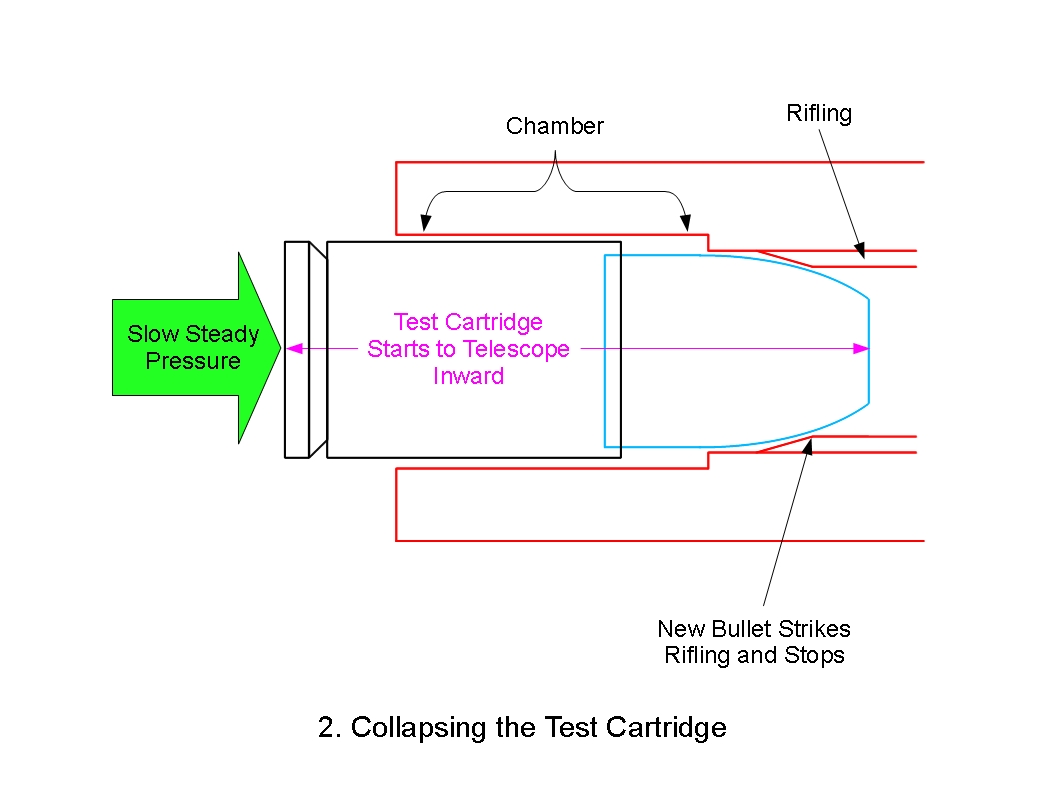 Chamber

Rifling

Slow Steady Pressure

Test Cartridge Starts to Telescope Inward

New Bullet Strikes Rifling and Stops

2. Collapsing the Test Cartridge