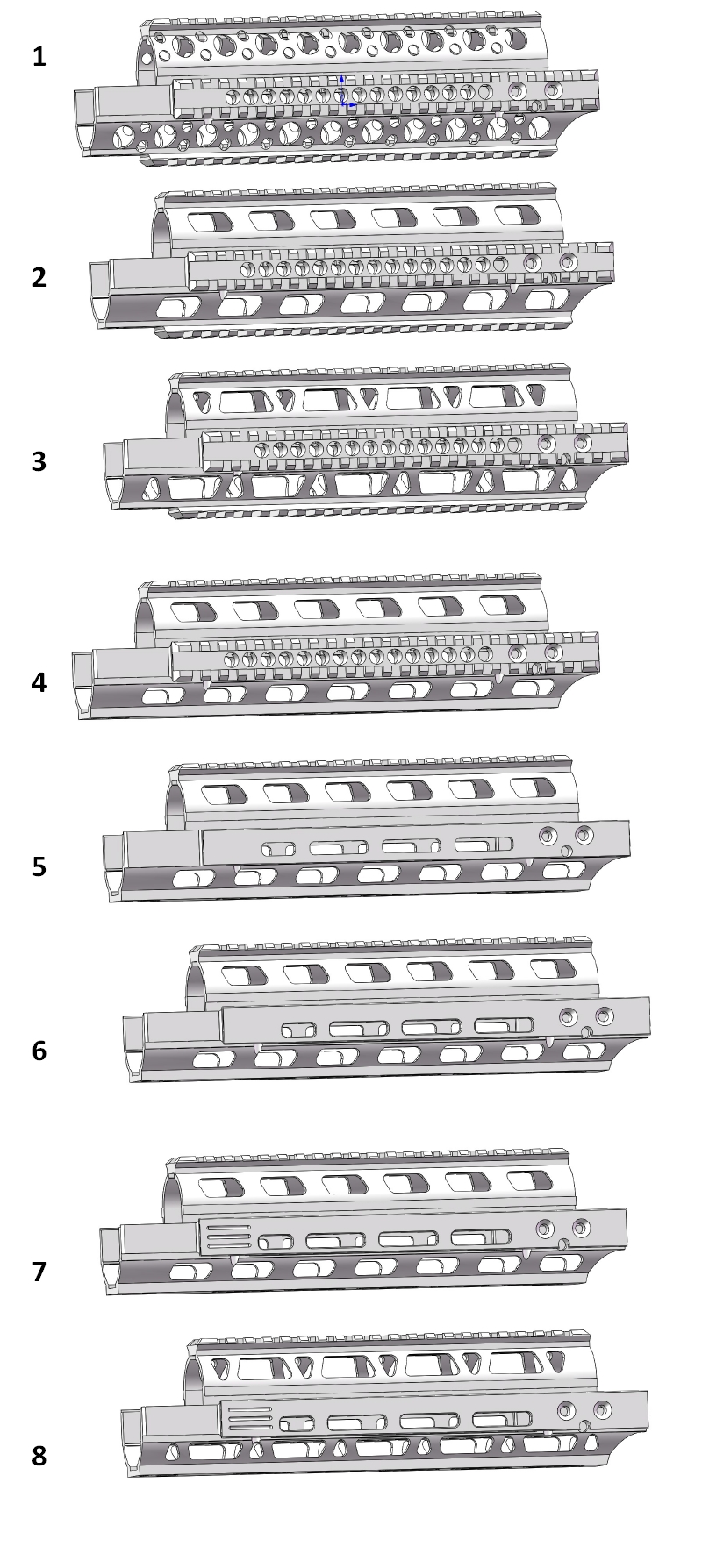 1

2

3

4

5

6

7

8