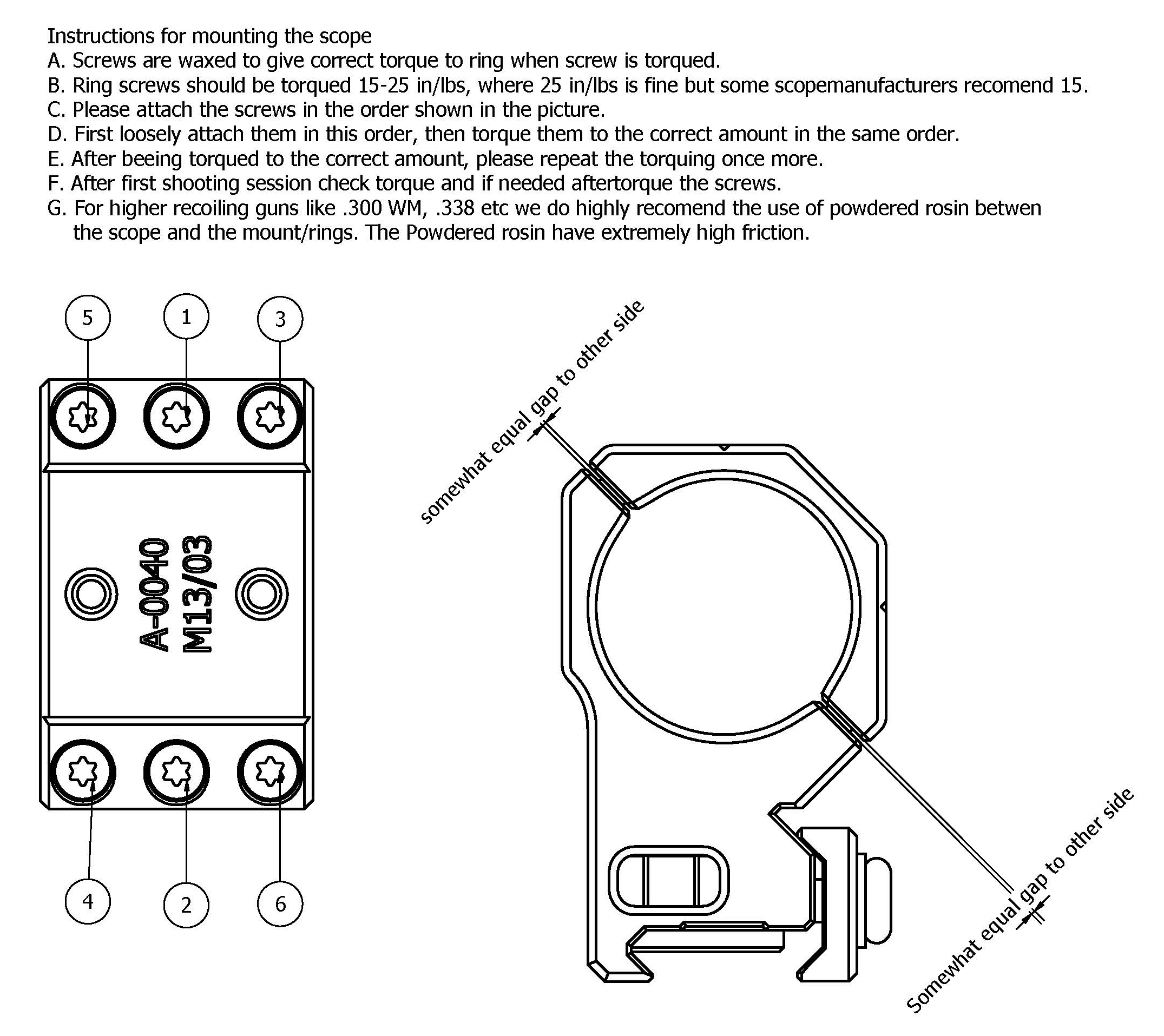 Instructions for mounting the scope
A. Screws are waxed to give correct torque to ring when screw is torqued.
B. Ring screws should be torqued 15-25 in/lbs, where 25 in/lbs is fine but some scopemanufacturers recomend 15.
C. Please attach the screws in the order shown in the picture.
D. First loosely attach them in this order, then torque them to the correct amount in the same order.
E. After beeing torqued to the correct amount, please repeat the torquing once more.
F. After first shooting session check torque and if needed aftertorque the screws.
G. For higher recoiling guns like .300 WM, .338 etc we do highly recomend the use of powdered rosin betwen the scope and the mount/rings. The Powdered rosin have extremely high friction.

5
1
3
A-0040
M13/03
4
2
6

somewhat equal gap to other side

Somewhat equal gap to other side