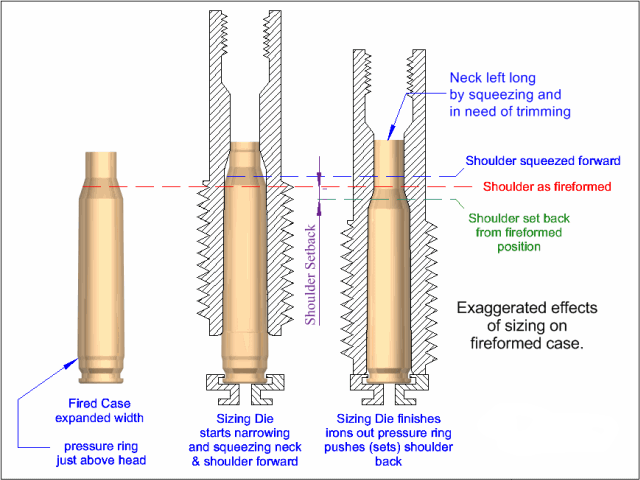 Neck left long by squeezing and in need of trimming

Shoulder squeezed forward

Shoulder as fireformed

Shoulder set back from fireformed position

Shoulder Setback

Exaggerated effects of sizing on fireformed case.

Fired Case expanded width

pressure ring just above head

Sizing Die starts narrowing and squeezing neck & shoulder forward

Sizing Die finishes irons out pressure ring pushes (sets) shoulder back