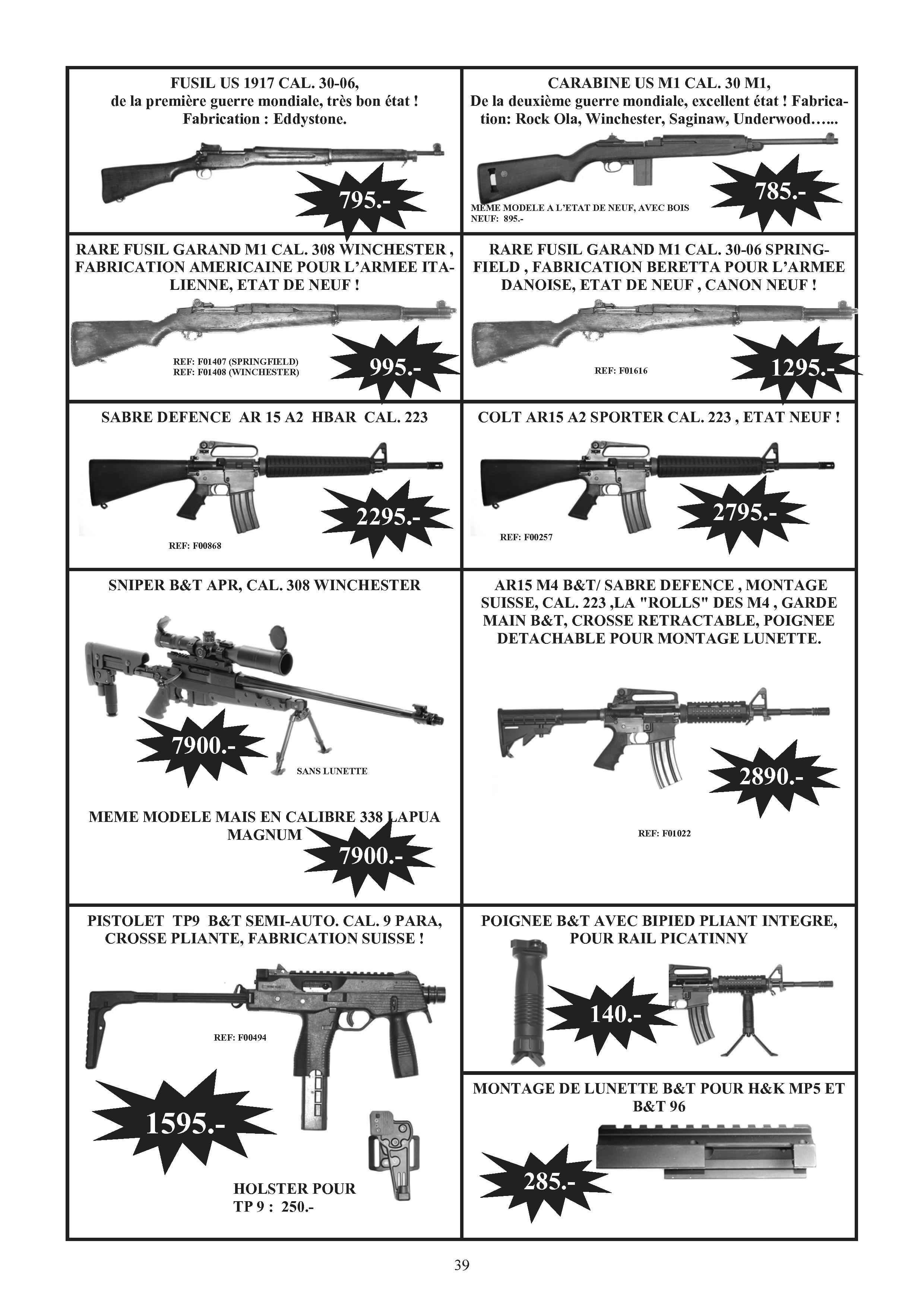 FUSIL US 1917 CAL. 30-06, de la première guerre mondiale, très bon état ! Fabrication : Eddystone.

795.-

CARABINE US M1 CAL. 30 M1, De la deuxième guerre mondiale, excellent état ! Fabrication: Rock Ola, Winchester, Saginaw, Underwood…...

785.-

MEME MODELE A L'ETAT DE NEUF, AVEC BOIS NEUF: 895.-

RARE FUSIL GARAND M1 CAL. 308 WINCHESTER , FABRICATION AMERICAINE POUR L'ARMEE ITALIENNE, ETAT DE NEUF !

REF: F01407 (SPRINGFIELD)
REF: F01408 (WINCHESTER)

995.-

RARE FUSIL GARAND M1 CAL. 30-06 SPRINGFIELD , FABRICATION BERETTA POUR L'ARMEE DANOISE, ETAT DE NEUF , CANON NEUF !

REF: F01616

1295.-

SABRE DEFENCE AR 15 A2 HBAR CAL. 223

2295.-

REF: F00868

COLT AR15 A2 SPORTER CAL. 223 , ETAT NEUF !

2795.-

REF: F00257

SNIPER B&T APR, CAL. 308 WINCHESTER

7900.-

SANS LUNETTE

MEME MODELE MAIS EN CALIBRE 338 LAPUA MAGNUM

7900.-

AR15 M4 B&T/ SABRE DEFENCE , MONTAGE SUISSE, CAL. 223 ,LA "ROLLS" DES M4 , GARDE MAIN B&T, CROSSE RETRACTABLE, POIGNEE DETACHABLE POUR MONTAGE LUNETTE.

2890.-

REF: F01022

PISTOLET TP9 B&T SEMI-AUTO. CAL. 9 PARA, CROSSE PLIANTE, FABRICATION SUISSE !

REF: F00494

1595.-

HOLSTER POUR TP 9 : 250.-

POIGNEE B&T AVEC BIPIED PLIANT INTEGRE, POUR RAIL PICATINNY

140.-

MONTAGE DE LUNETTE B&T POUR H&K MP5 ET B&T 96

285.-

39