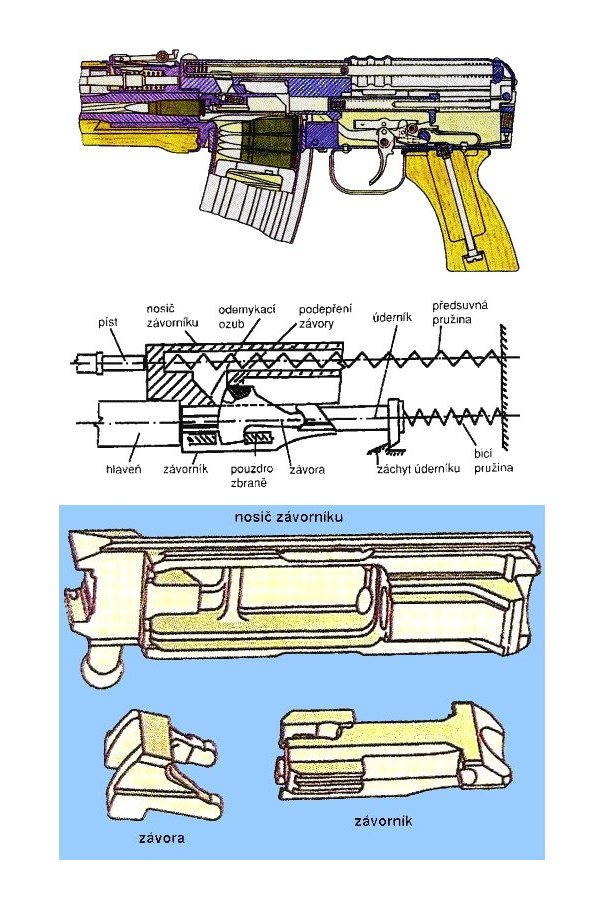 píst

nosič závorníku

odemykací ozub

podepření závory

úderník

předsuvná pružina

hlaveň

závorník

pouzdro zbraně

závora

záchyt úderníku

bicí pružina

nosič závorníku

závora

závorník