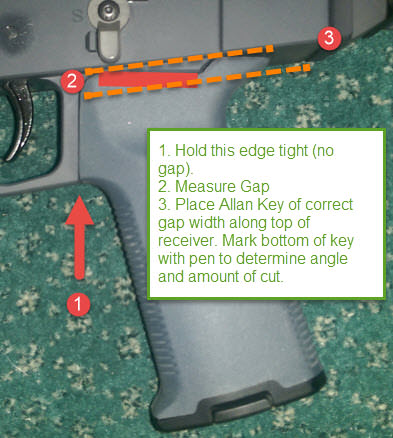 3

2

1. Hold this edge tight (no gap).
2. Measure Gap
3. Place Allan Key of correct gap width along top of receiver. Mark bottom of key with pen to determine angle and amount of cut.

1