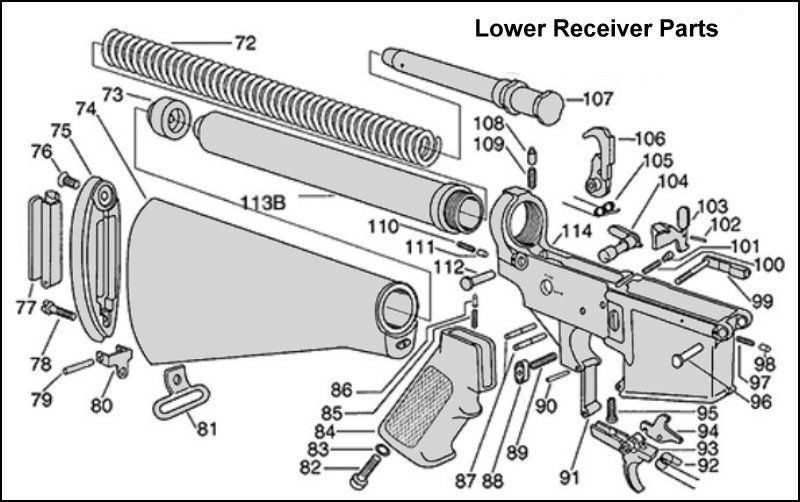 Lower Receiver Parts

72
73
74
75
76
107
108
109
106
105
104
103
102
101
100
99
113B
110
114
111
112
77
78
79
80
81
86
85
84
83
82
87
88
89
90
91
98
97
96
95
94
93
92