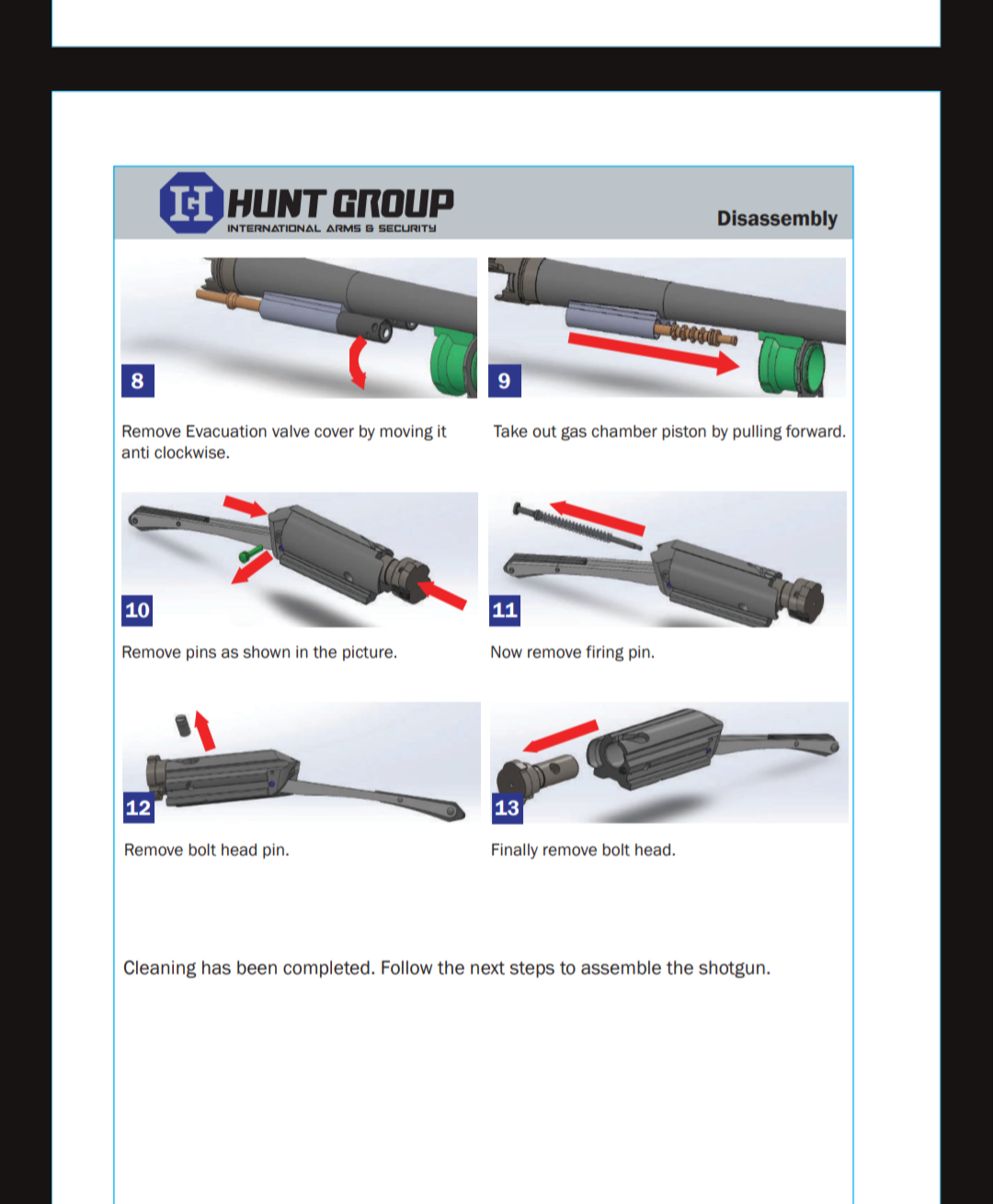 HG HUNT GROUP
INTERNATIONAL ARMS & SECURITY

Disassembly

8

Remove Evacuation valve cover by moving it anti clockwise.

9

Take out gas chamber piston by pulling forward.

10

Remove pins as shown in the picture.

11

Now remove firing pin.

12

Remove bolt head pin.

13

Finally remove bolt head.

Cleaning has been completed. Follow the next steps to assemble the shotgun.