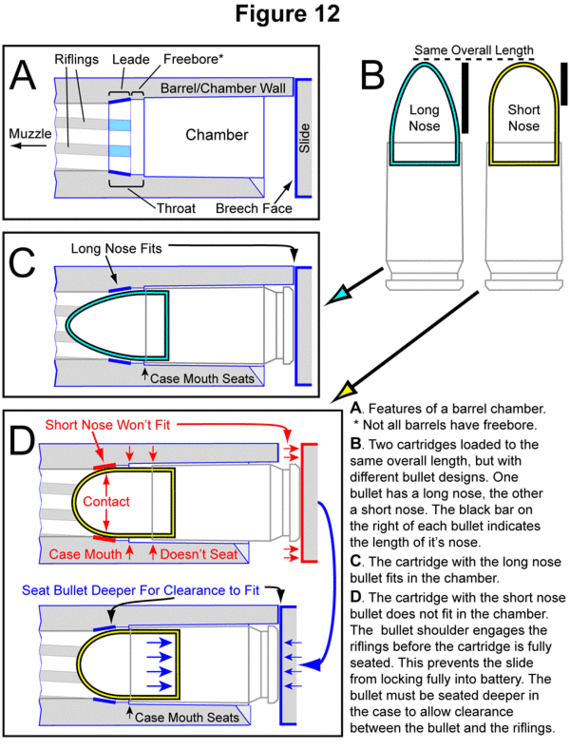 Figure 12

A

Riflings

Leade

Freebore*

Barrel/Chamber Wall

Muzzle

Chamber

Slide

Throat

Breech Face

B

Same Overall Length

Long Nose

Short Nose

C

Long Nose Fits

Case Mouth Seats

D

Short Nose Won't Fit

Contact

Case Mouth

Doesn't Seat

Seat Bullet Deeper For Clearance to Fit

Case Mouth Seats

A. Features of a barrel chamber.
* Not all barrels have freebore.

B. Two cartridges loaded to the same overall length, but with different bullet designs. One bullet has a long nose, the other a short nose. The black bar on the right of each bullet indicates the length of it's nose.

C. The cartridge with the long nose bullet fits in the chamber.

D. The cartridge with the short nose bullet does not fit in the chamber. The bullet shoulder engages the riflings before the cartridge is fully seated. This prevents the slide from locking fully into battery. The bullet must be seated deeper in the case to allow clearance between the bullet and the riflings.